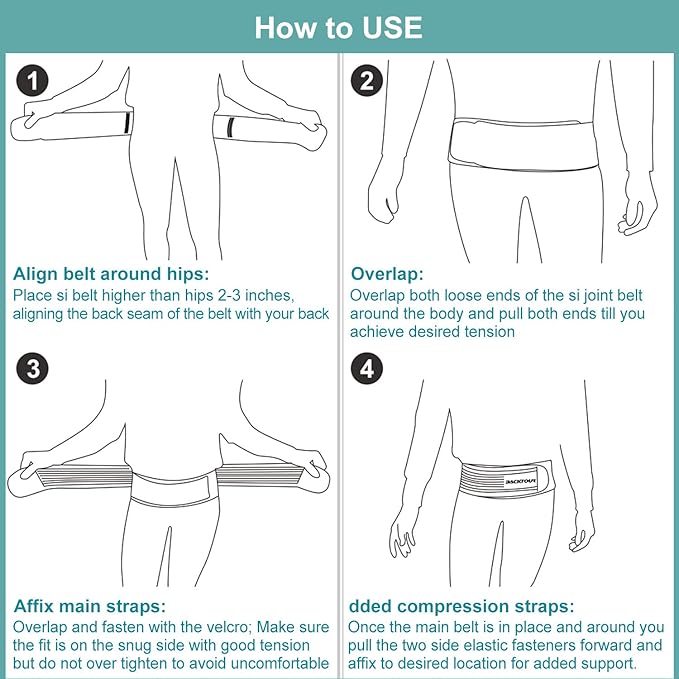 How to USE

1

Align belt around hips:
Place si belt higher than hips 2-3 inches, aligning the back seam of the belt with your back

2

Overlap:
Overlap both loose ends of the si joint belt around the body and pull both ends till you achieve desired tension

3

Affix main straps:
Overlap and fasten with the velcro; Make sure the fit is on the snug side with good tension but do not over tighten to avoid uncomfortable

4

BACKTOUR

dded compression straps:
Once the main belt is in place and around you pull the two side elastic fasteners forward and affix to desired location for added support.