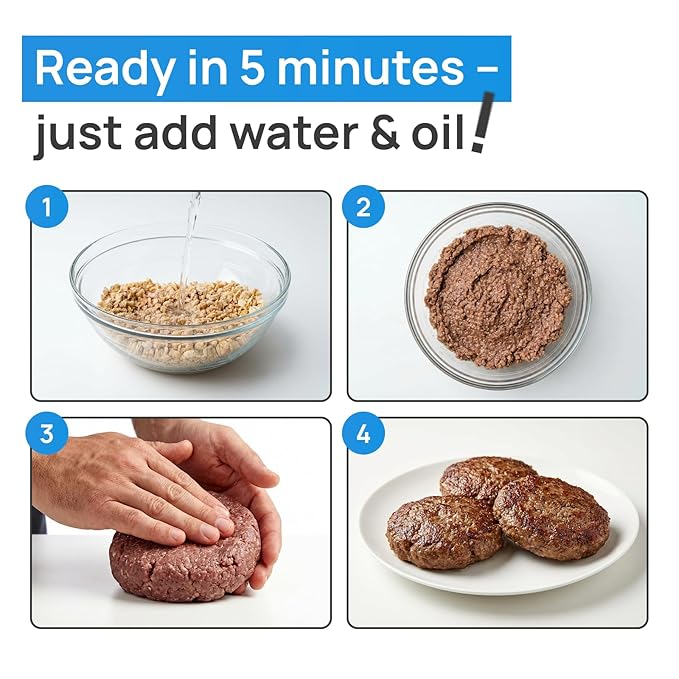 Ready in 5 minutes –
just add water & oil!

1

2

3

4