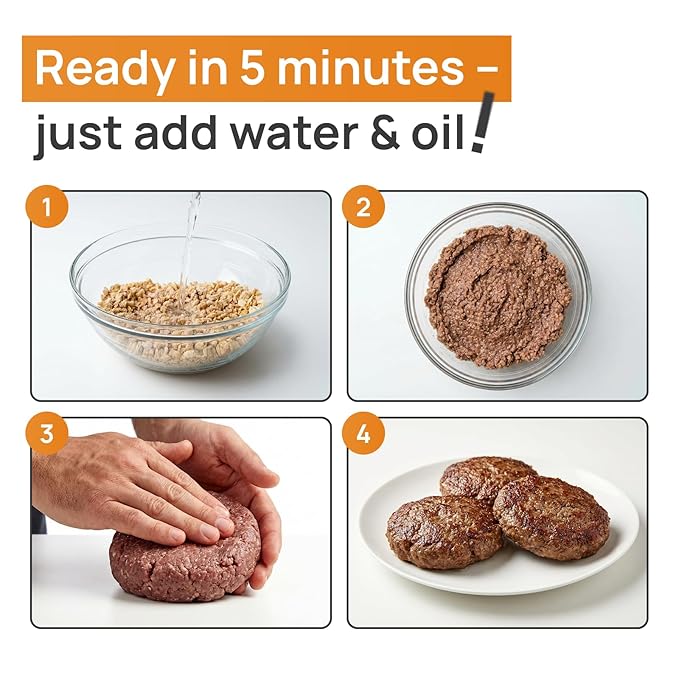 Ready in 5 minutes –
just add water & oil!

1

2

3

4