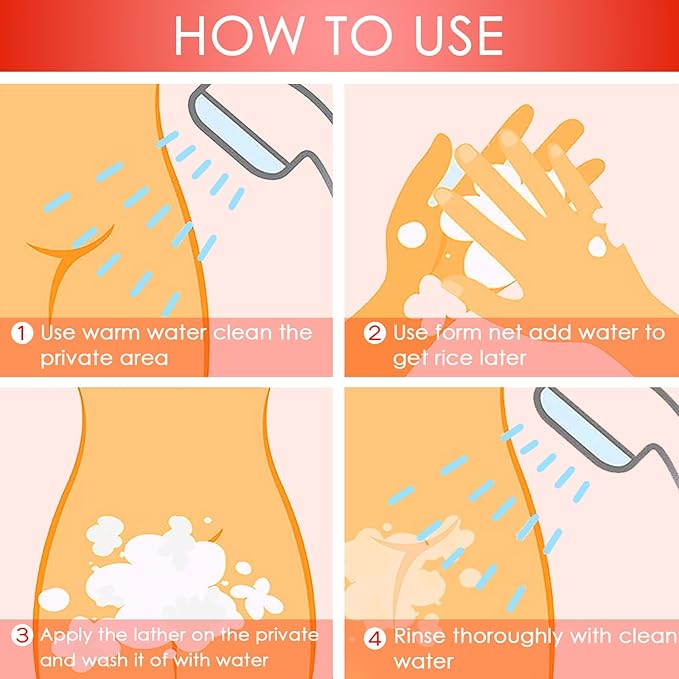 HOW TO USE

1 Use warm water clean the private area

2 Use form net add water to get rice later

3 Apply the lather on the private and wash it of with water

4 Rinse thoroughly with clean water