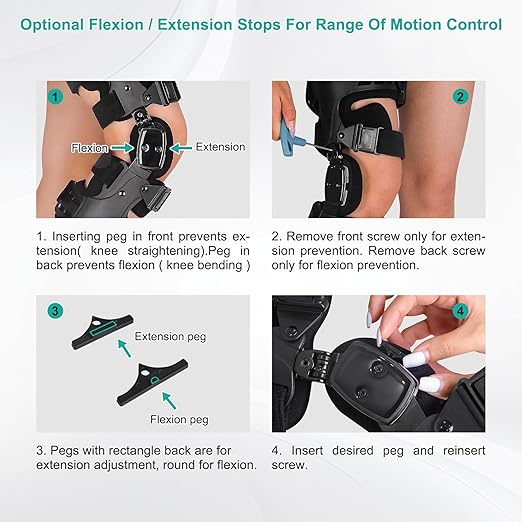 Optional Flexion / Extension Stops For Range Of Motion Control

1

Flexion

Extension

1. Inserting peg in front prevents extension( knee straightening).Peg in back prevents flexion ( knee bending )

2

2. Remove front screw only for extension prevention. Remove back screw only for flexion prevention.

3

Extension peg

Flexion peg

3. Pegs with rectangle back are for extension adjustment, round for flexion.

4

4. Insert desired peg and reinsert screw.