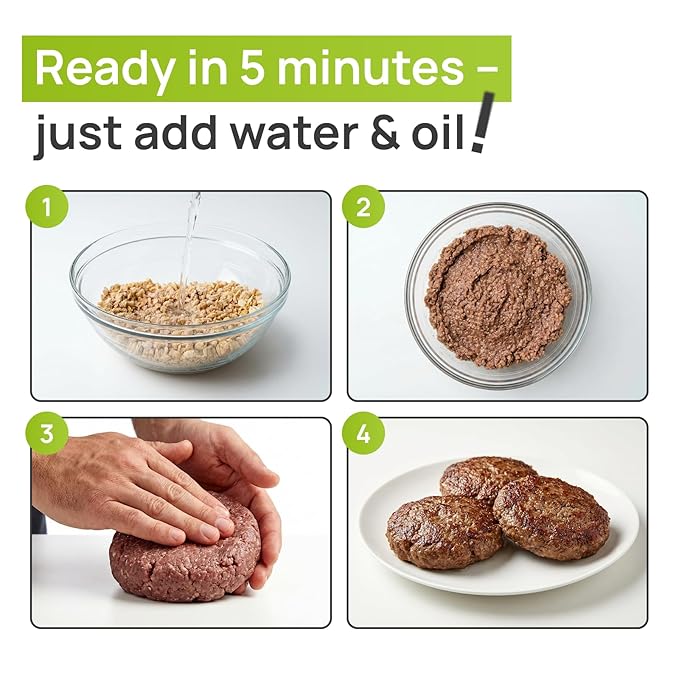 Ready in 5 minutes –
just add water & oil!

1

2

3

4