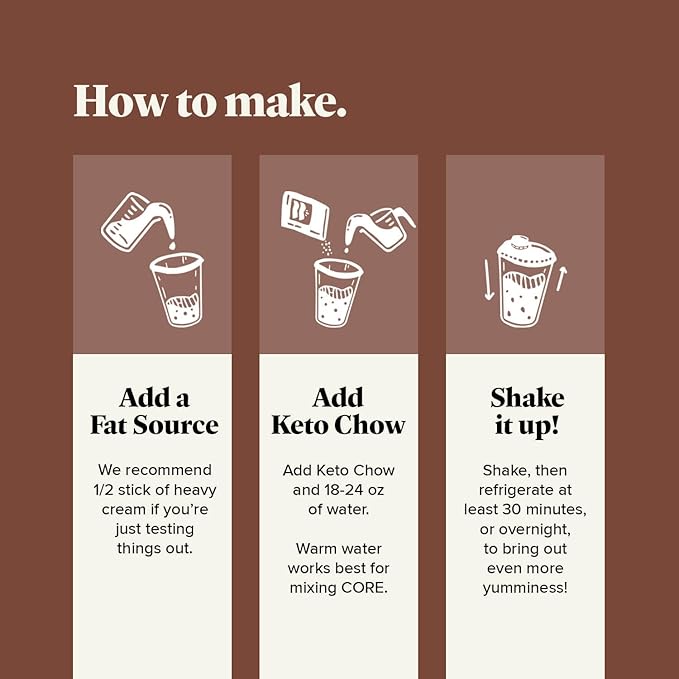 How to make.

Add a Fat Source

We recommend 1/2 stick of heavy cream if you're just testing things out.

Add Keto Chow

Add Keto Chow and 18-24 oz of water.

Warm water works best for mixing CORE.

Shake it up!

Shake, then refrigerate at least 30 minutes, or overnight, to bring out even more yumminess!