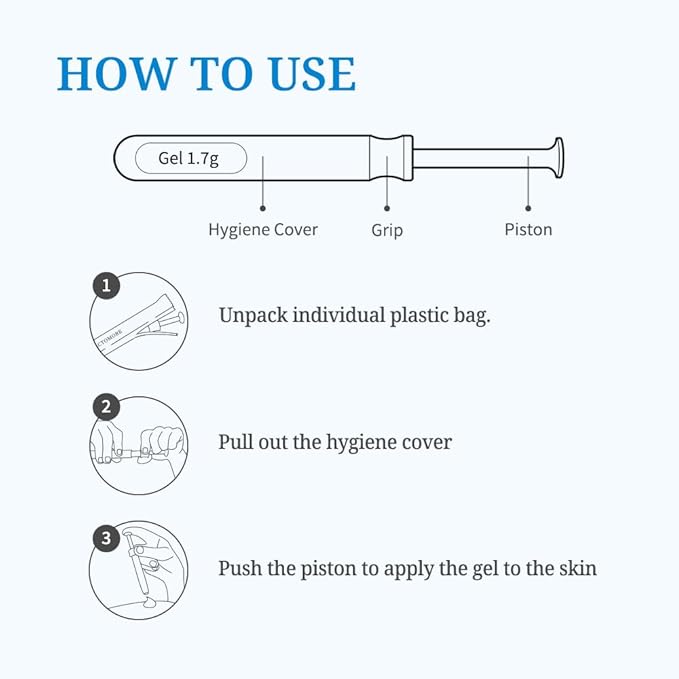 HOW TO USE

Gel 1.7g

Hygiene Cover

Grip

Piston

1

CTOMORE

Unpack individual plastic bag.

2

Pull out the hygiene cover

3

Push the piston to apply the gel to the skin